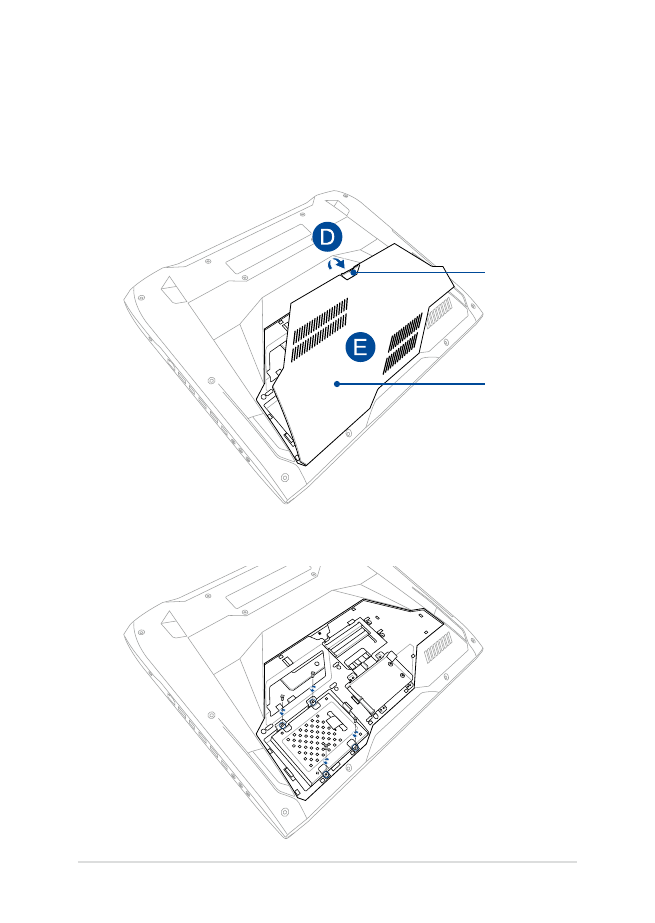 D

E